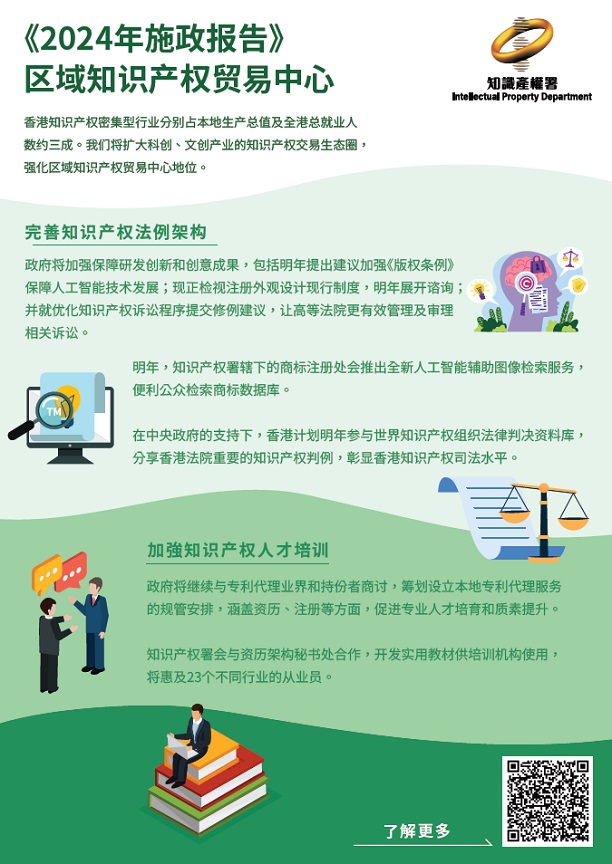 《2024年施政报告》
区域知识产权贸易中心

知識產權署
Intellectual Property Department

香港知识产权密集型行业分别占本地生产总值及全港总就业人数约三成。我们将扩大科创、文创产业的知识产权交易生态圈，强化区域知识产权贸易中心地位。

完善知识产权法例架构

政府将加强保障研发创新和创意成果，包括明年提出建议加强《版权条例》保障人工智能技术发展；现正检视注册外观设计现行制度，明年展开咨询；并就优化知识产权诉讼程序提交修例建议，让高等法院更有效管理及审理相关诉讼。

TM

明年，知识产权署辖下的商标注册处会推出全新人工智能辅助图像检索服务，便利公众检索商标数据库。

在中央政府的支持下，香港计划明年参与世界知识产权组织法律判决资料库，分享香港法院重要的知识产权判例，彰显香港知识产权司法水平。

加强知识产权人才培训

政府将继续与专利代理业界和持份者商讨，筹划设立本地专利代理服务的规管安排，涵盖资历、注册等方面，促进专业人才培育和质素提升。

知识产权署会与资历架构秘书处合作，开发实用教材供培训机构使用，将惠及23个不同行业的从业员。

了解更多