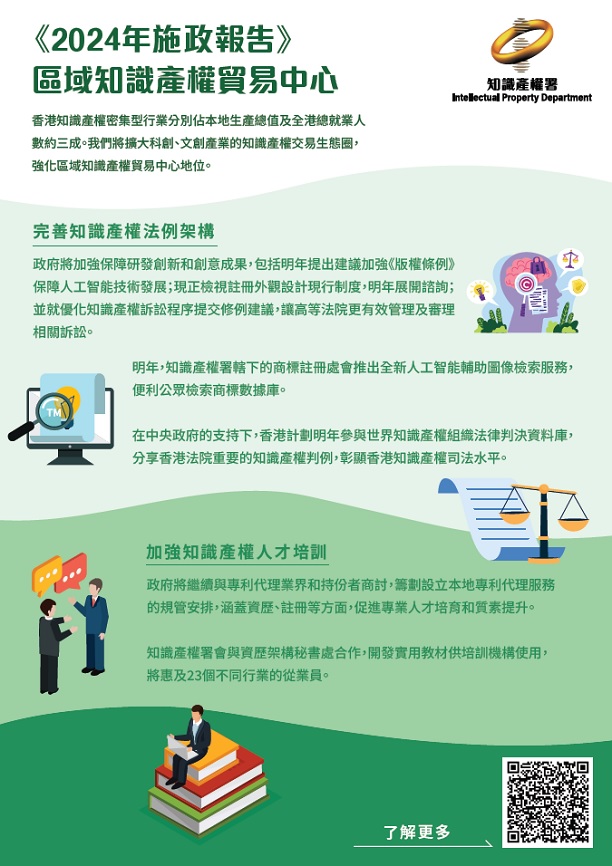 《2024年施政報告》
區域知識產權貿易中心

知識產權署
Intellectual Property Department

香港知識產權密集型行業分別佔本地生產總值及全港總就業人數約三成。我們將擴大科創、文創產業的知識產權交易生態圈，強化區域知識產權貿易中心地位。

完善知識產權法例架構

政府將加強保障研發創新和創意成果，包括明年提出建議加強《版權條例》保障人工智能技術發展；現正檢視註冊外觀設計現行制度，明年展開諮詢；並就優化知識產權訴訟程序提交修例建議，讓高等法院更有效管理及審理相關訴訟。

TM

明年，知識產權署轄下的商標註冊處會推出全新人工智能輔助圖像檢索服務，便利公眾檢索商標數據庫。

在中央政府的支持下，香港計劃明年參與世界知識產權組織法律判決資料庫，分享香港法院重要的知識產權判例，彰顯香港知識產權司法水平。

加強知識產權人才培訓

政府將繼續與專利代理業界和持份者商討，籌劃設立本地專利代理服務的規管安排，涵蓋資歷、註冊等方面，促進專業人才培育和質素提升。

知識產權署會與資歷架構秘書處合作，開發實用教材供培訓機構使用，將惠及23個不同行業的從業員。

了解更多